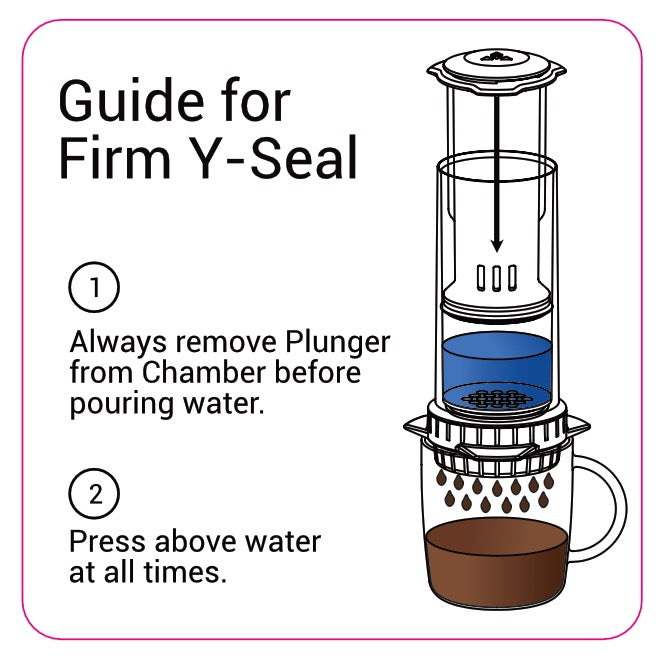 Guide for Firm Y-Seal

1

Always remove Plunger from Chamber before pouring water.

2

Press above water at all times.