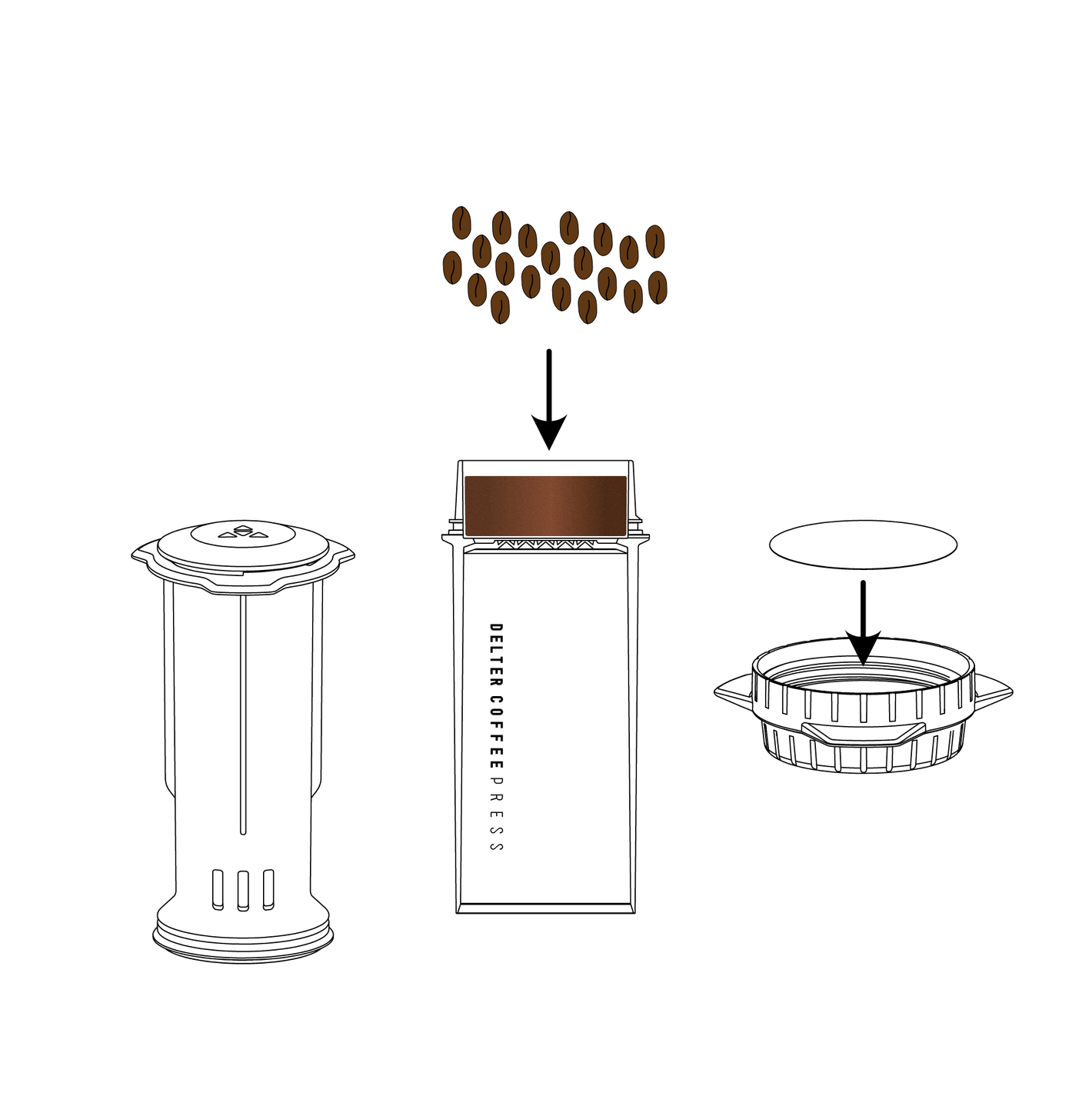 DELTER COFFEE PRESS