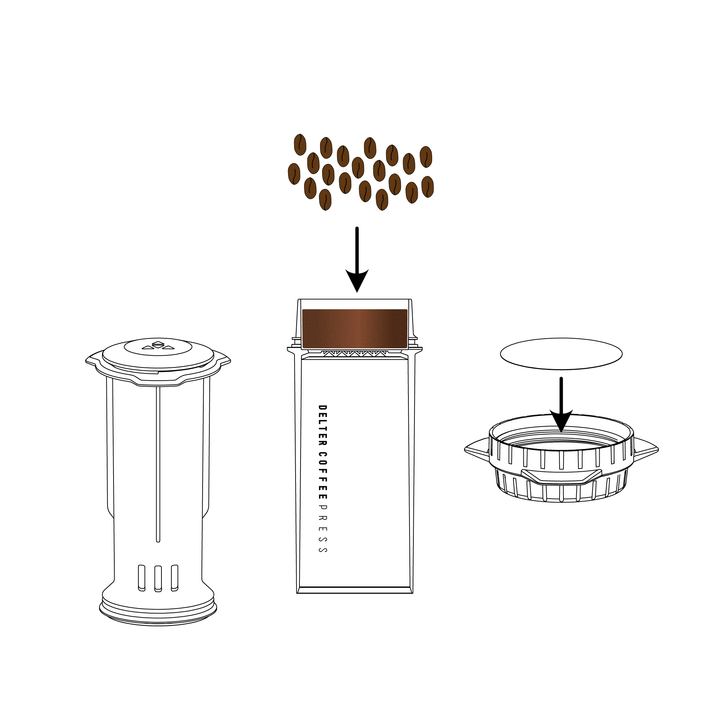 DELTER COFFEE PRESS